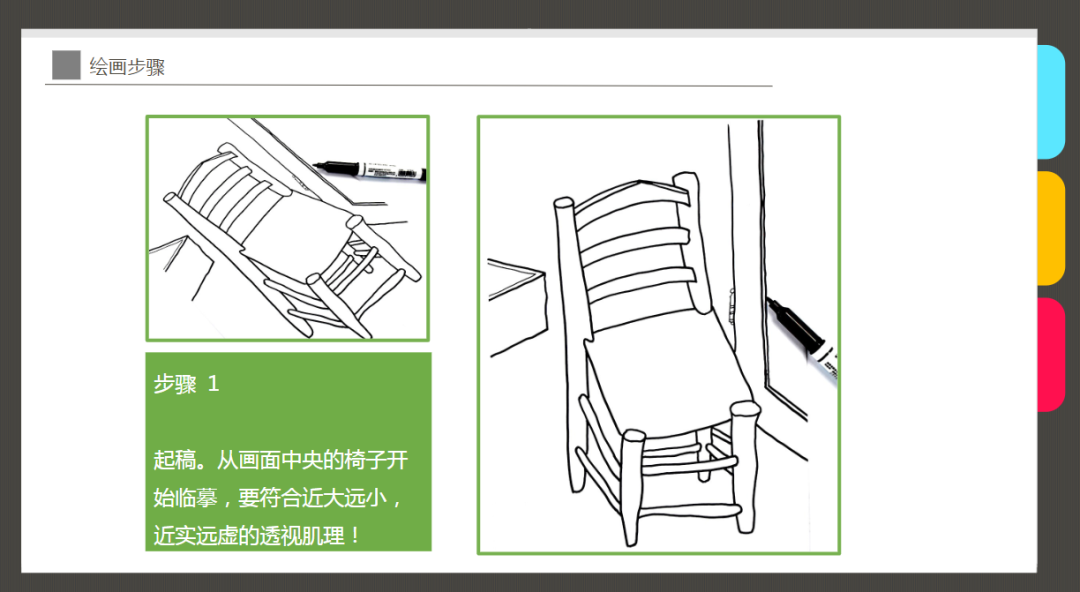 绘画步骤

步骤 1

起稿。从画面中央的椅子开始临摹，要符合近大远小，近实远虚的透视肌理！