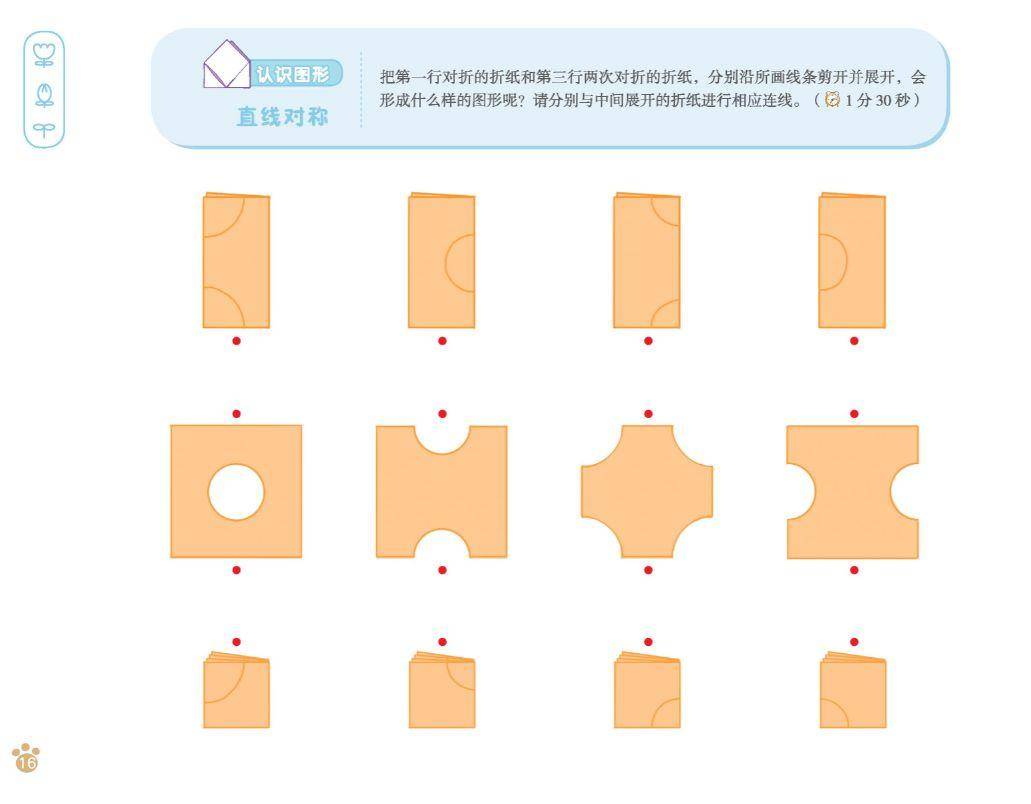 认识图形

直线对称

把第一行对折的折纸和第三行两次对折的折纸，分别沿所画线条剪开并展开，会形成什么样的图形呢？请分别与中间展开的折纸进行相应连线。（1 分 30 秒）

16