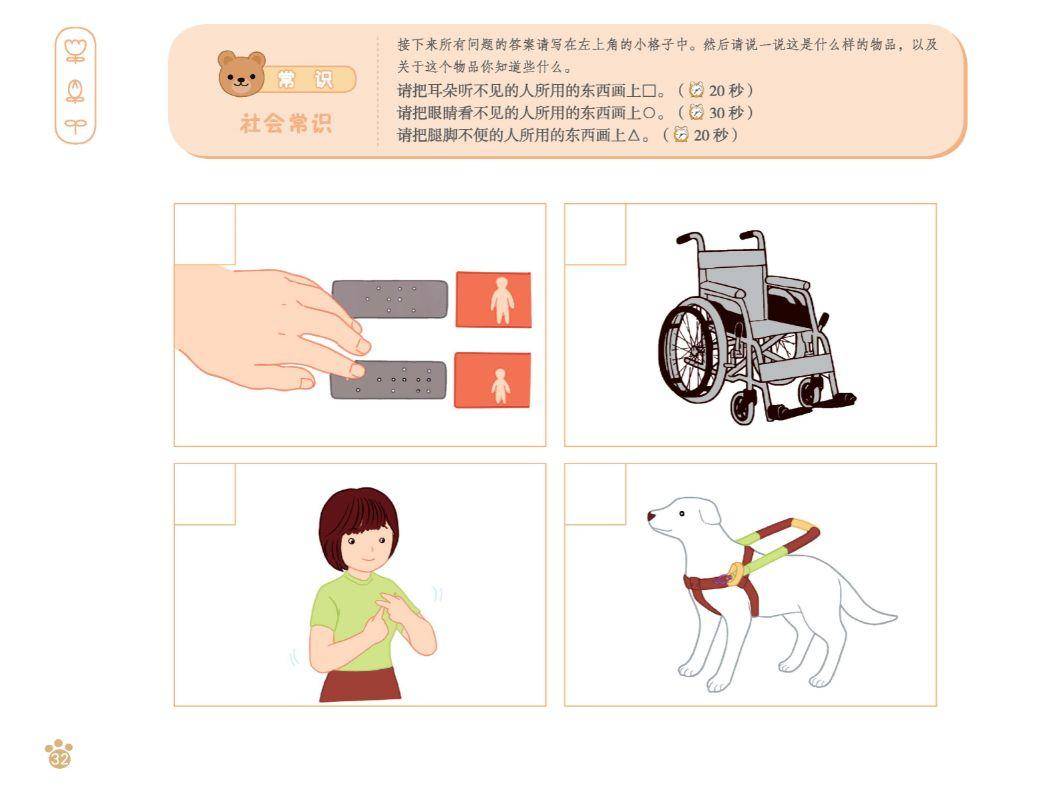 常识
社会常识

接下来所有问题的答案请写在左上角的小格子中。然后请说一说这是什么样的物品，以及关于这个物品你知道些什么。
请把耳朵听不见的人所用的东西画上□。（20 秒）
请把眼睛看不见的人所用的东西画上○。（30 秒）
请把腿脚不便的人所用的东西画上△。（20 秒）

32