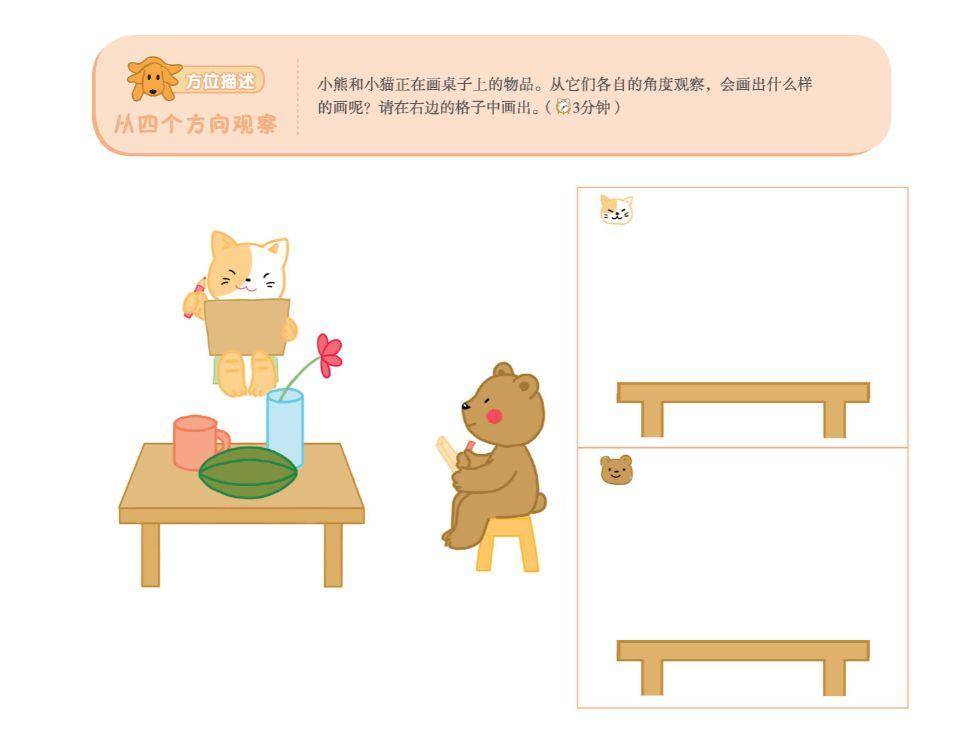 方位描述
从四个方向观察

小熊和小猫正在画桌子上的物品。从它们各自的角度观察，会画出什么样的画呢？请在右边的格子中画出。（3分钟）